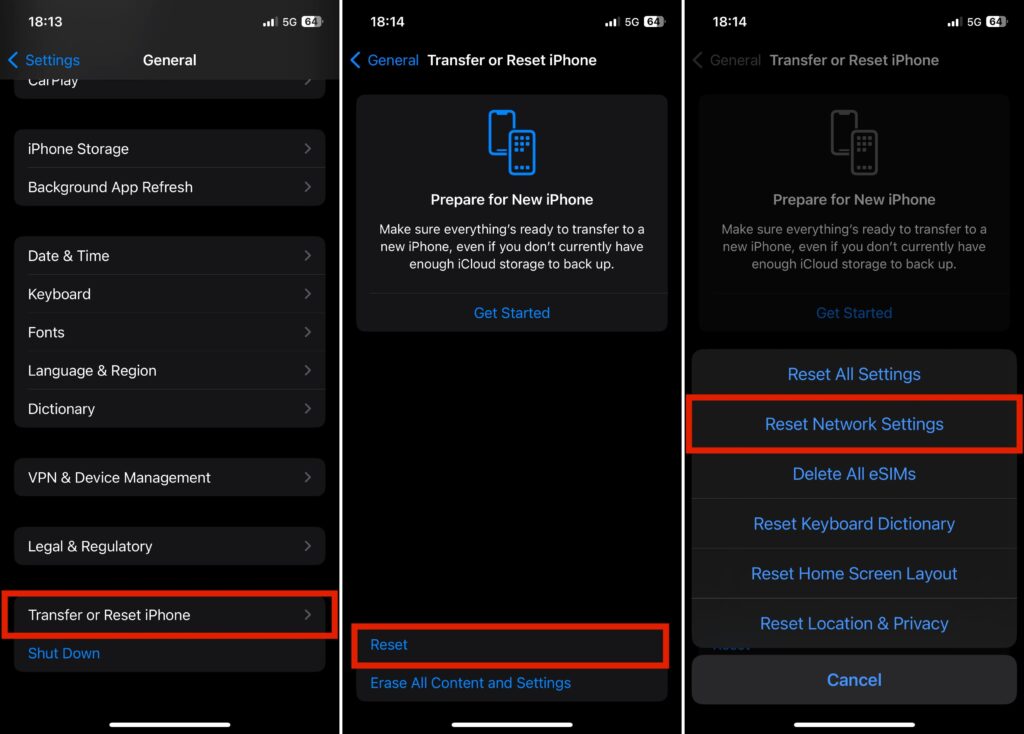 18:13 5G 64

Settings General

CarPlay

iPhone Storage

Background App Refresh

Date & Time

Keyboard

Fonts

Language & Region

Dictionary

VPN & Device Management

Legal & Regulatory

Transfer or Reset iPhone

Shut Down

18:14 5G 64

General Transfer or Reset iPhone

Prepare for New iPhone

Make sure everything's ready to transfer to a new iPhone, even if you don't currently have enough iCloud storage to back up.

Get Started

Reset

Erase All Content and Settings

18:14 5G 64

General Transfer or Reset iPhone

Prepare for New iPhone

Make sure everything's ready to transfer to a new iPhone, even if you don't currently have enough iCloud storage to back up.

Get Started

Reset All Settings

Reset Network Settings

Delete All eSIMs

Reset Keyboard Dictionary

Reset Home Screen Layout

Reset Location & Privacy

Cancel